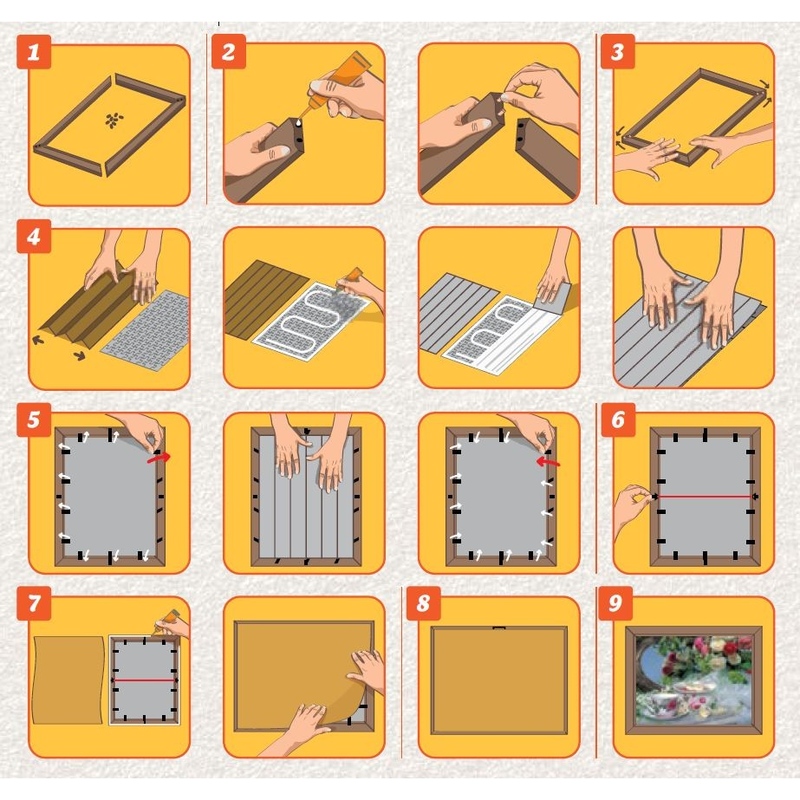 1

2

3

4

5

6

7

8

9